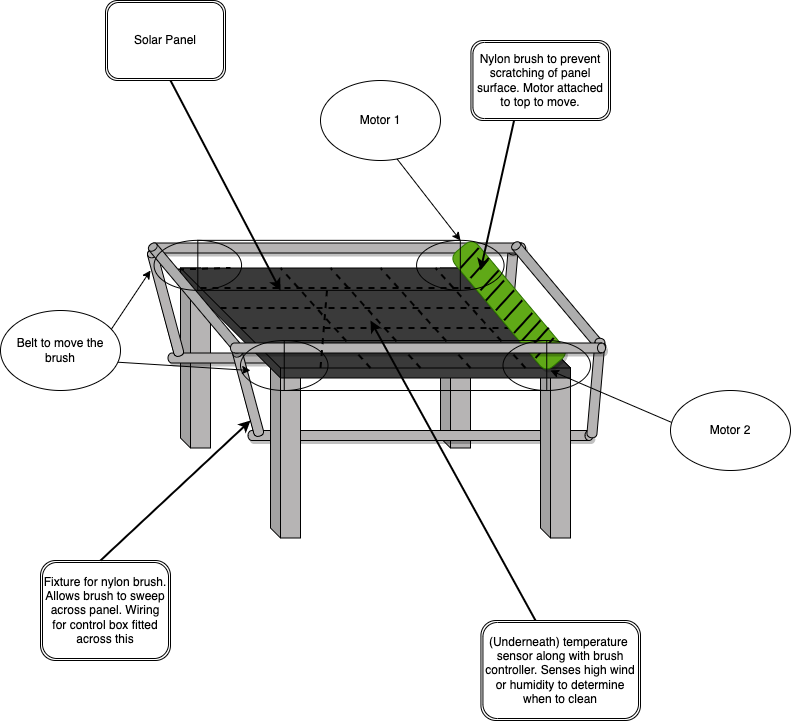 Solar Panel

Nylon brush to prevent scratching of panel surface. Motor attached to top to move.

Motor 1

Belt to move the brush

Motor 2

Fixture for nylon brush. Allows brush to sweep across panel. Wiring for control box fitted across this

(Underneath) temperature sensor along with brush controller. Senses high wind or humidity to determine when to clean