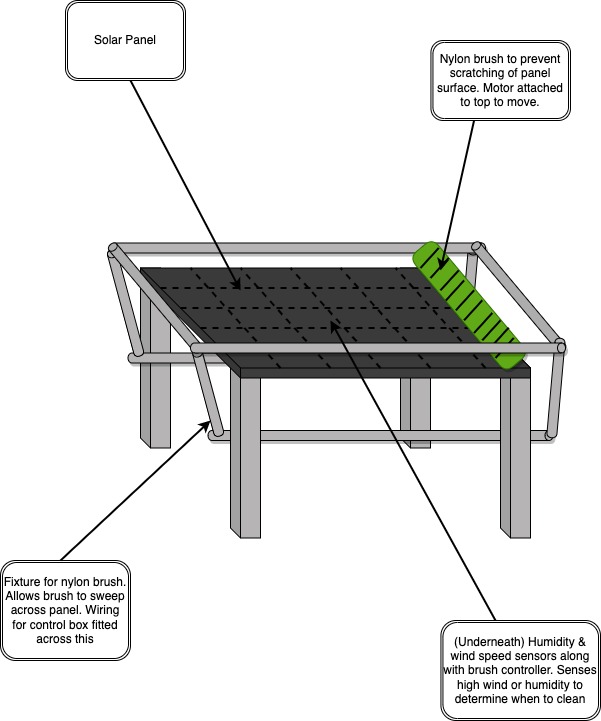 Solar Panel

Nylon brush to prevent scratching of panel surface. Motor attached to top to move.

Fixture for nylon brush. Allows brush to sweep across panel. Wiring for control box fitted across this

(Underneath) Humidity & wind speed sensors along with brush controller. Senses high wind or humidity to determine when to clean